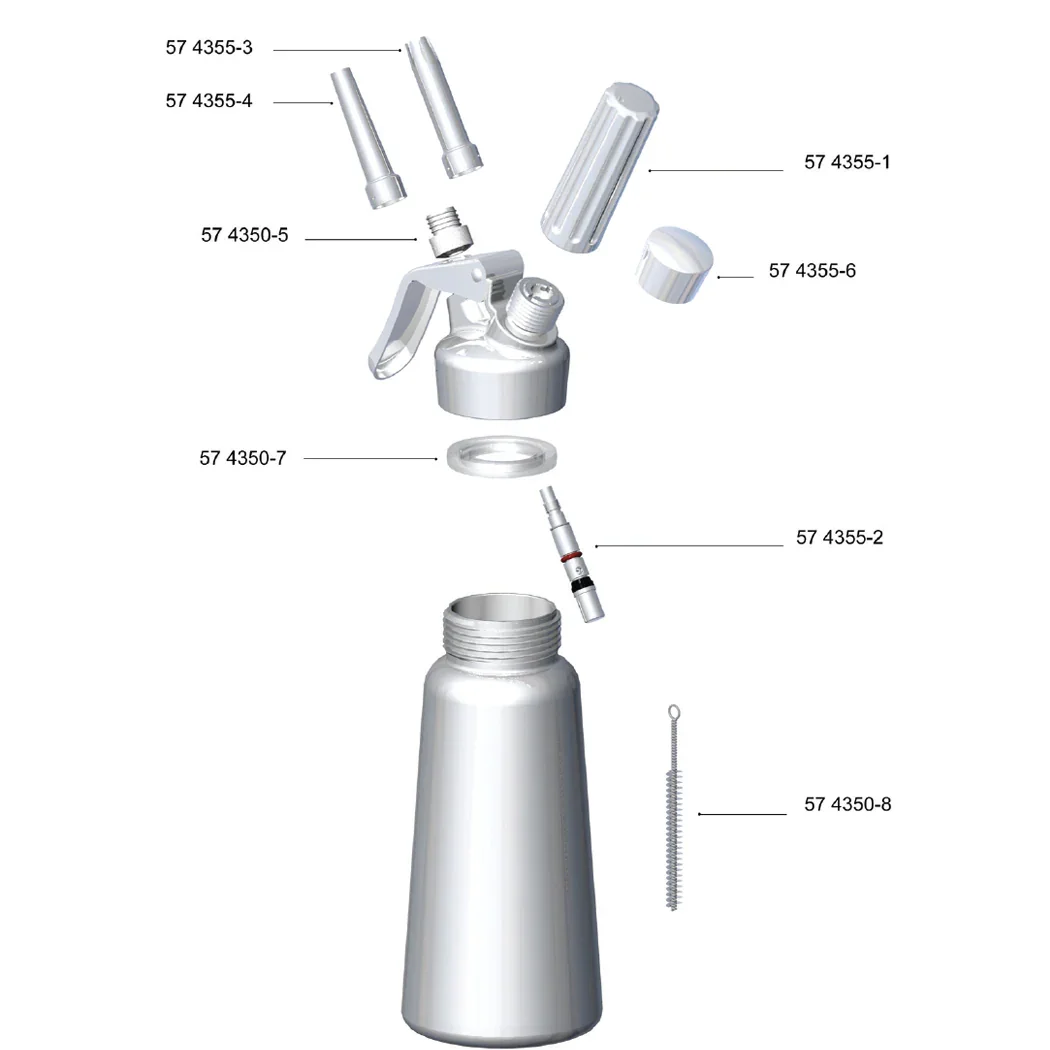 57 4355-3

57 4355-4

57 4355-1

57 4350-5

57 4355-6

57 4350-7

57 4355-2

57 4350-8