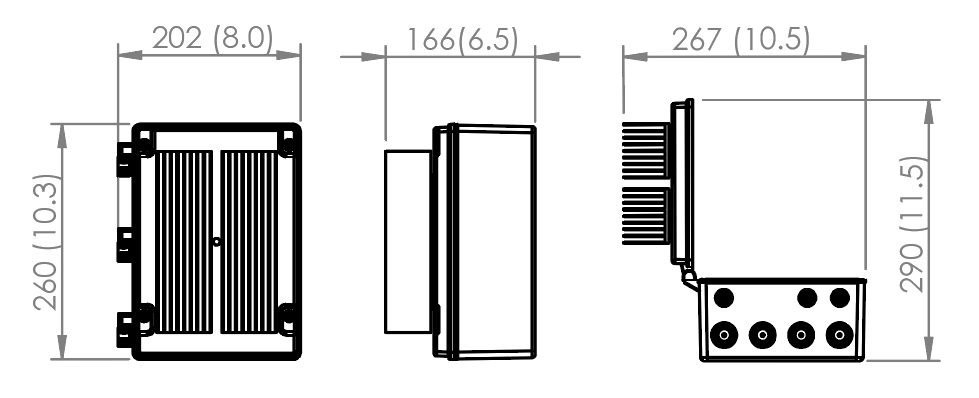 202 (8.0)

166(6.5)

267 (10.5)

260 (10.3)

290 (11.5)